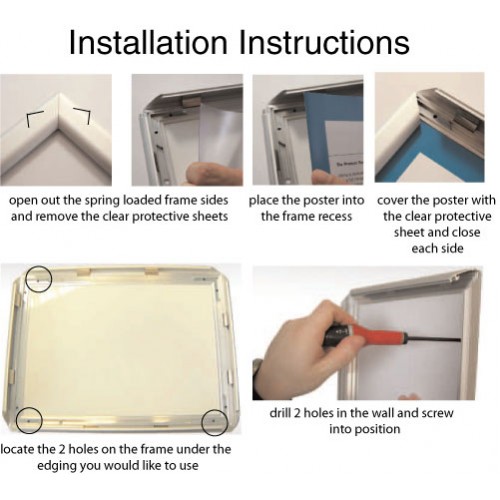 Installation Instructions

open out the spring loaded frame sides and remove the clear protective sheets

place the poster into the frame recess

cover the poster with the clear protective sheet and close each side

locate the 2 holes on the frame under the edging you would like to use

drill 2 holes in the wall and screw into position